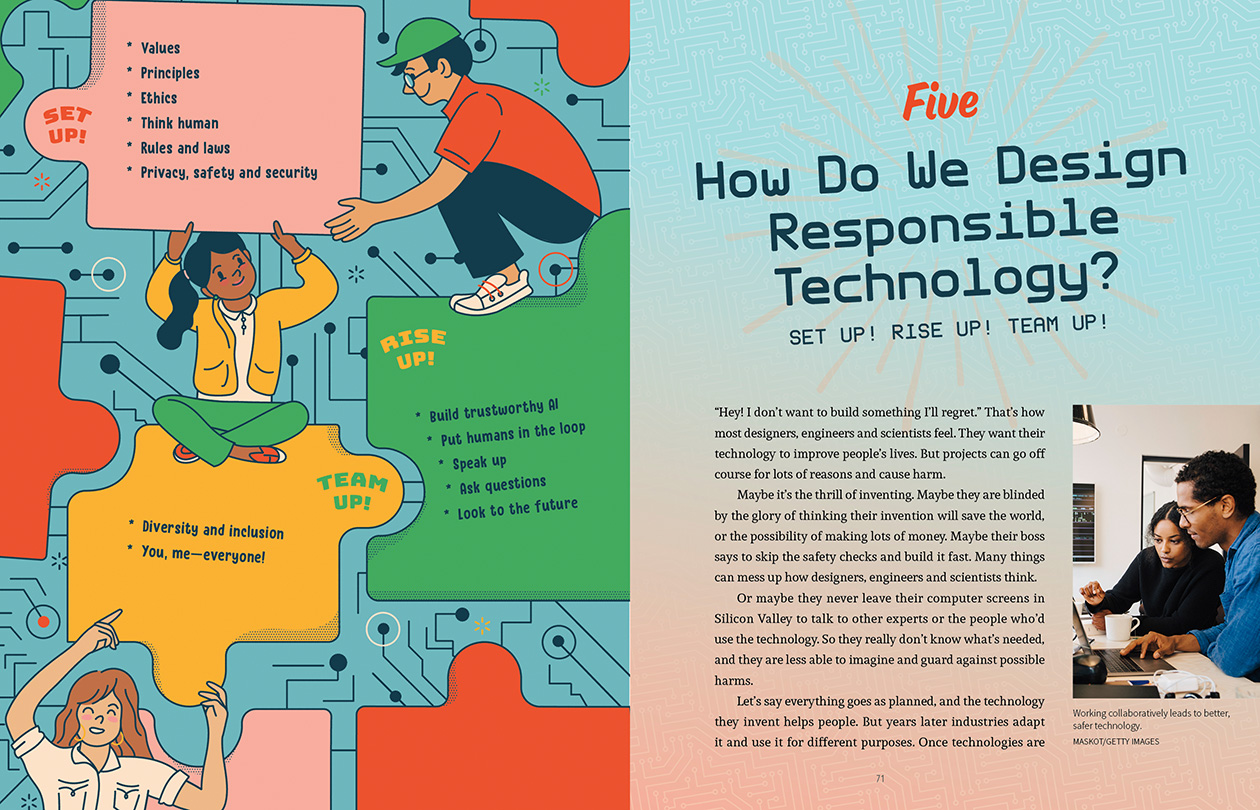 SET UP!

* Values
* Principles
* Ethics
* Think human
* Rules and laws
* Privacy, safety and security

RISE UP!

* Build trustworthy AI
* Put humans in the loop
* Speak up
* Ask questions
* Look to the future

TEAM UP!

* Diversity and inclusion
* You, me—everyone!

Five

How Do We Design Responsible Technology?

SET UP! RISE UP! TEAM UP!

"Hey! I don't want to build something I'll regret." That's how most designers, engineers and scientists feel. They want their technology to improve people's lives. But projects can go off course for lots of reasons and cause harm.

Maybe it's the thrill of inventing. Maybe they are blinded by the glory of thinking their invention will save the world, or the possibility of making lots of money. Maybe their boss says to skip the safety checks and build it fast. Many things can mess up how designers, engineers and scientists think.

Or maybe they never leave their computer screens in Silicon Valley to talk to other experts or the people who'd use the technology. So they really don't know what's needed, and they are less able to imagine and guard against possible harms.

Let's say everything goes as planned, and the technology they invent helps people. But years later industries adapt it and use it for different purposes. Once technologies are

Working collaboratively leads to better, safer technology.
MASKOT/GETTY IMAGES

71