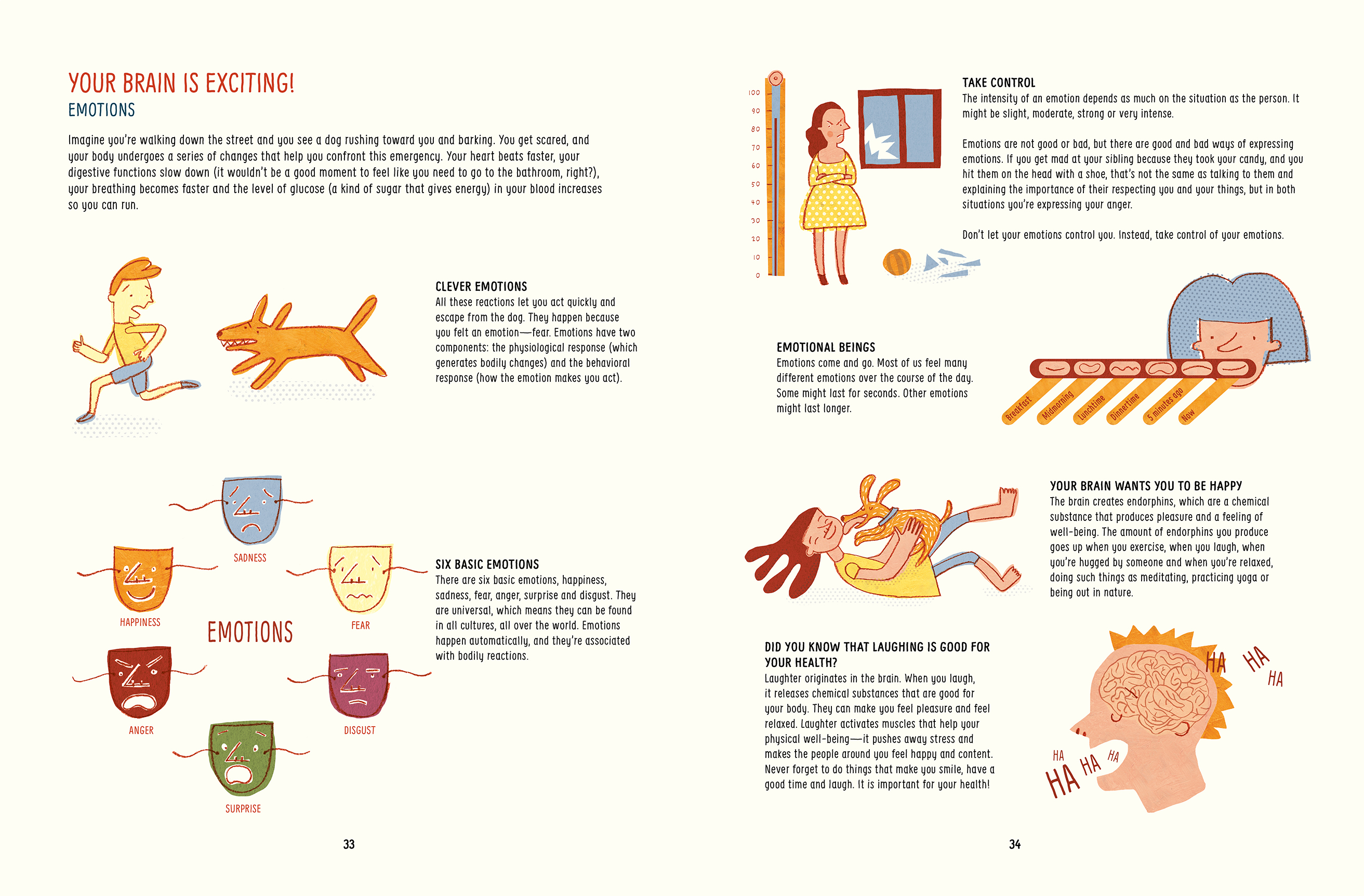 YOUR BRAIN IS EXCITING!
EMOTIONS

Imagine you're walking down the street and you see a dog rushing toward you and barking. You get scared, and your body undergoes a series of changes that help you confront this emergency. Your heart beats faster, your digestive functions slow down (it wouldn't be a good moment to feel like you need to go to the bathroom, right?), your breathing becomes faster and the level of glucose (a kind of sugar that gives energy) in your blood increases so you can run.

CLEVER EMOTIONS
All these reactions let you act quickly and escape from the dog. They happen because you felt an emotion—fear. Emotions have two components: the physiological response (which generates bodily changes) and the behavioral response (how the emotion makes you act).

SADNESS
HAPPINESS
FEAR
EMOTIONS
ANGER
DISGUST
SURPRISE

SIX BASIC EMOTIONS
There are six basic emotions, happiness, sadness, fear, anger, surprise and disgust. They are universal, which means they can be found in all cultures, all over the world. Emotions happen automatically, and they're associated with bodily reactions.

33

100
90
80
70
60
50
40
30
20
10
0

TAKE CONTROL
The intensity of an emotion depends as much on the situation as the person. It might be slight, moderate, strong or very intense.

Emotions are not good or bad, but there are good and bad ways of expressing emotions. If you get mad at your sibling because they took your candy, and you hit them on the head with a shoe, that's not the same as talking to them and explaining the importance of their respecting you and your things, but in both situations you're expressing your anger.

Don't let your emotions control you. Instead, take control of your emotions.

EMOTIONAL BEINGS
Emotions come and go. Most of us feel many different emotions over the course of the day. Some might last for seconds. Other emotions might last longer.

Breakfast
Midmorning
Lunchtime
Dinnertime
5 minutes ago
Now

YOUR BRAIN WANTS YOU TO BE HAPPY
The brain creates endorphins, which are a chemical substance that produces pleasure and a feeling of well-being. The amount of endorphins you produce goes up when you exercise, when you laugh, when you're hugged by someone and when you're relaxed, doing such things as meditating, practicing yoga or being out in nature.

DID YOU KNOW THAT LAUGHING IS GOOD FOR YOUR HEALTH?
Laughter originates in the brain. When you laugh, it releases chemical substances that are good for your body. They can make you feel pleasure and feel relaxed. Laughter activates muscles that help your physical well-being—it pushes away stress and makes the people around you feel happy and content. Never forget to do things that make you smile, have a good time and laugh. It is important for your health!

HA HA HA
HA HA HA HA

34