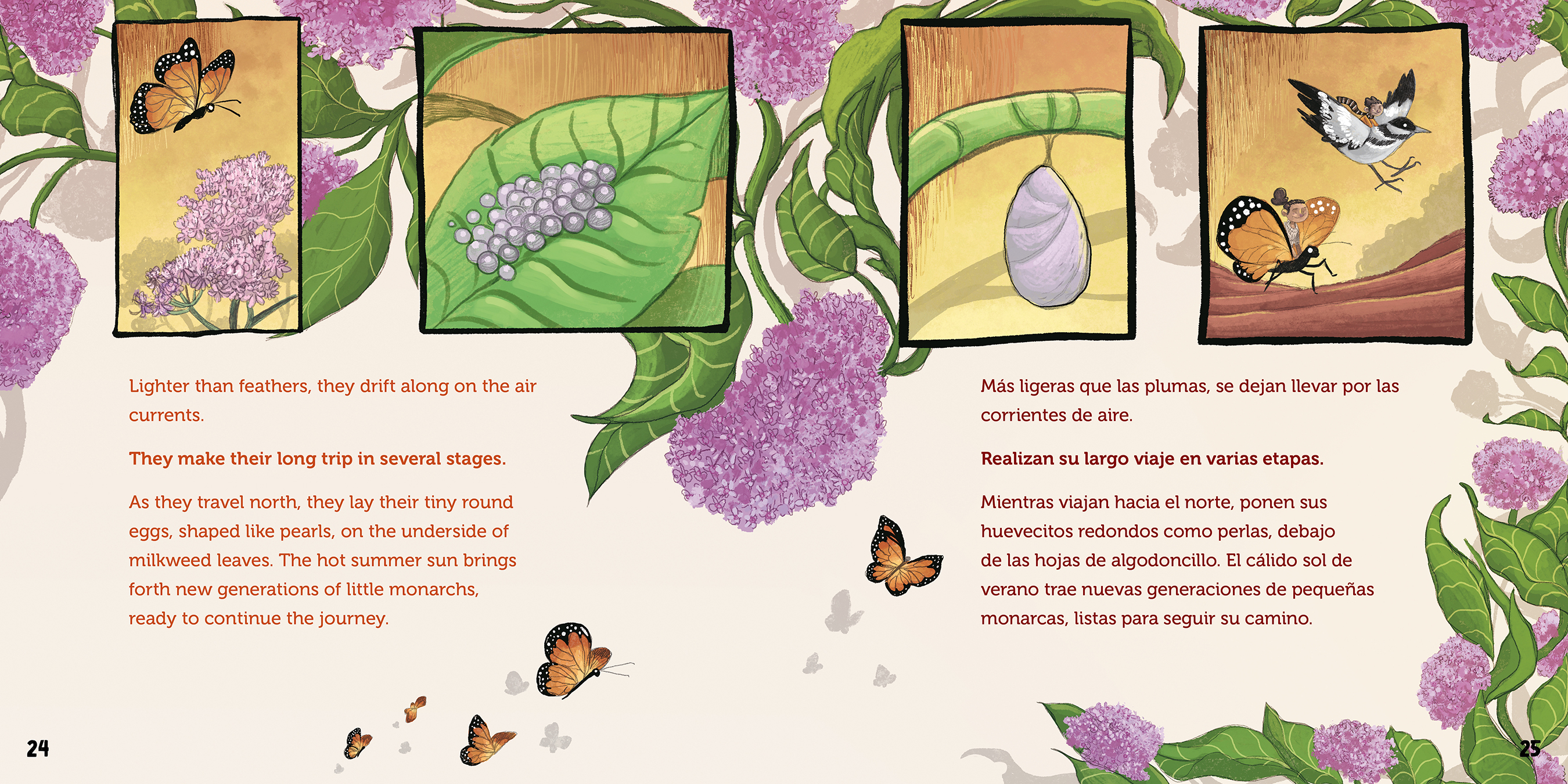 Lighter than feathers, they drift along on the air currents.

They make their long trip in several stages.

As they travel north, they lay their tiny round eggs, shaped like pearls, on the underside of milkweed leaves. The hot summer sun brings forth new generations of little monarchs, ready to continue the journey.

24

Más ligeras que las plumas, se dejan llevar por las corrientes de aire.

Realizan su largo viaje en varias etapas.

Mientras viajan hacia el norte, ponen sus huevecitos redondos como perlas, debajo de las hojas de algodoncillo. El cálido sol de verano trae nuevas generaciones de pequeñas monarcas, listas para seguir su camino.

25