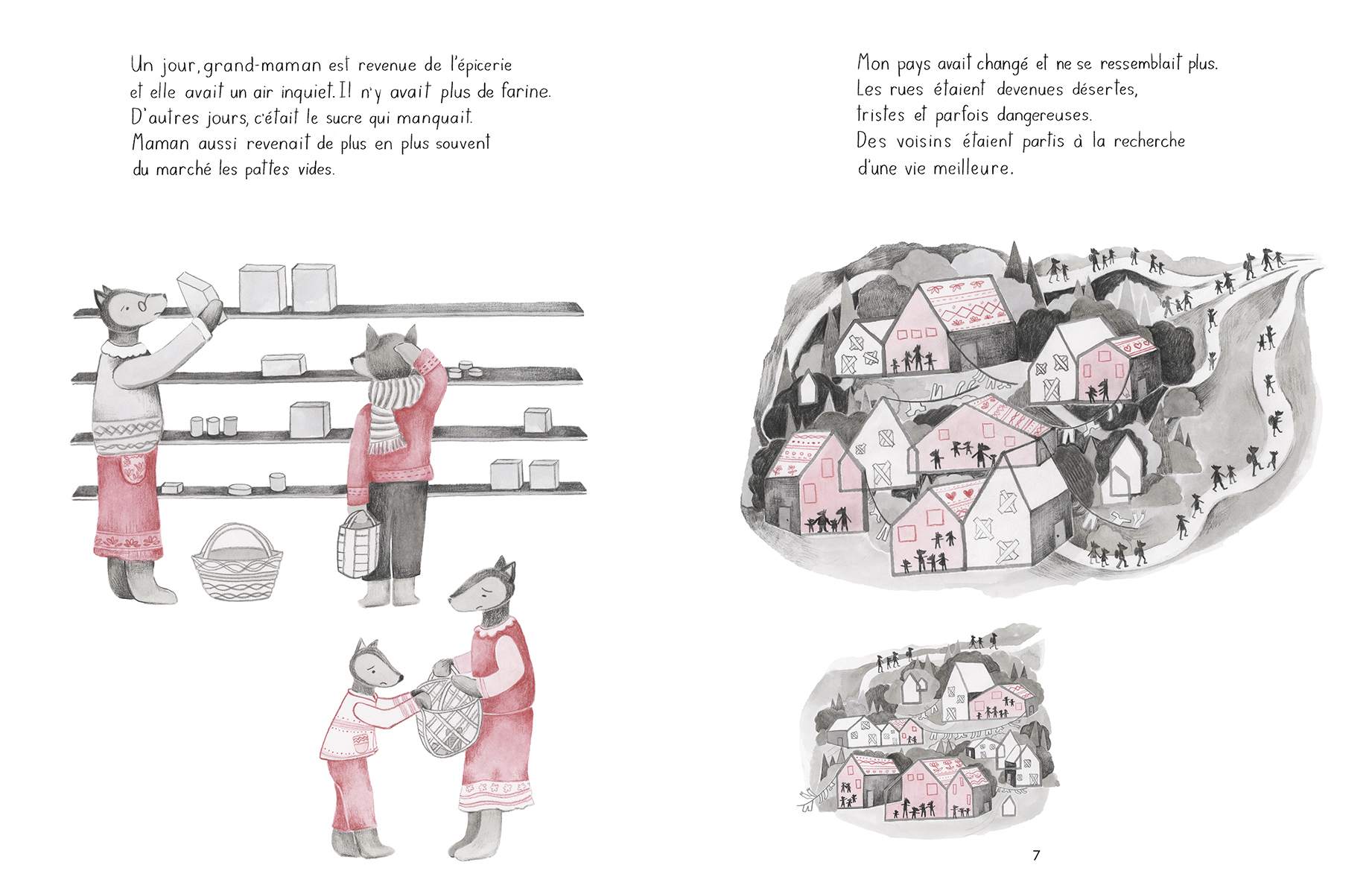 Un jour, grand-maman est revenue de l'épicerie et elle avait un air inquiet. Il n'y avait plus de farine. D'autres jours, c'était le sucre qui manquait. Maman aussi revenait de plus en plus souvent du marché les pattes vides.

Mon pays avait changé et ne se ressemblait plus. Les rues étaient devenues désertes, tristes et parfois dangereuses. Des voisins étaient partis à la recherche d'une vie meilleure.

7